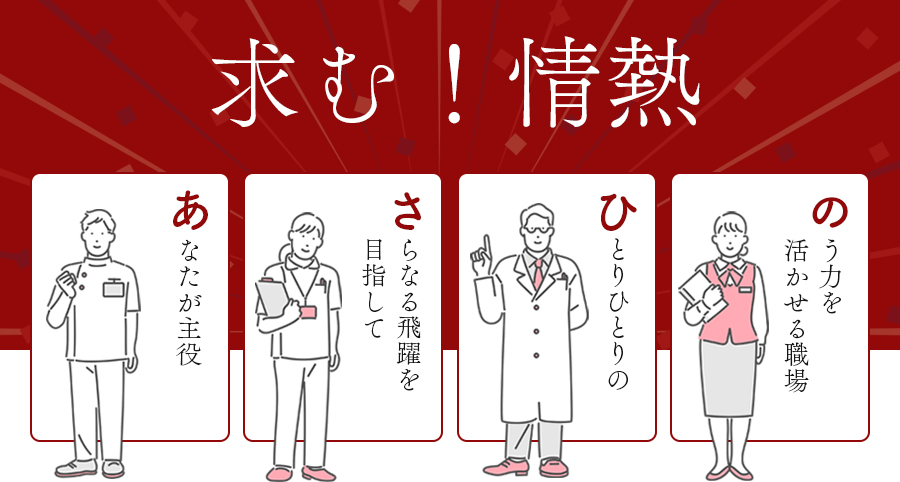 求む！情熱

あなたが主役

さらなる飛躍を目指して

ひとりひとりの

のう力を活かせる職場